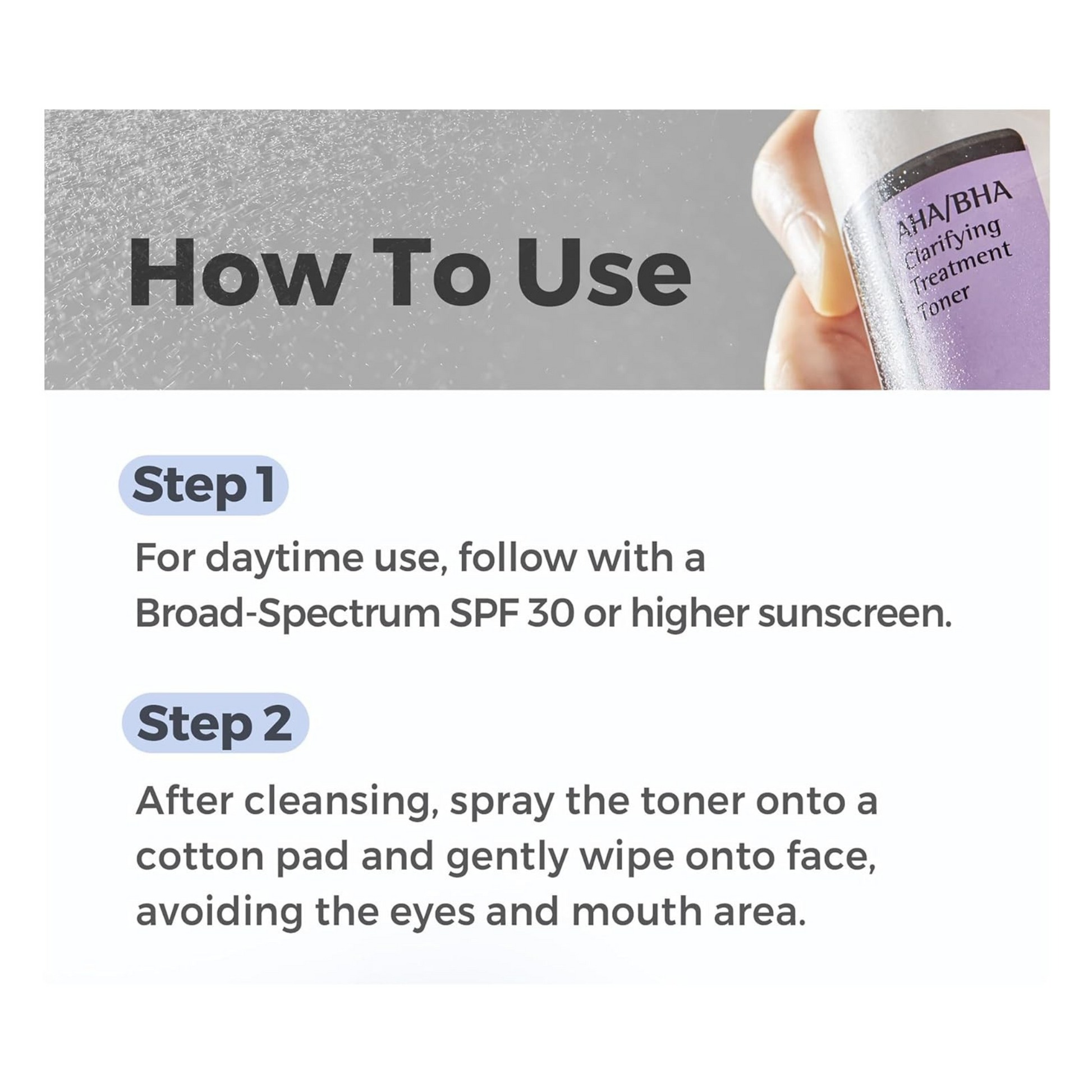 How To Use

AHA/BHA
Clarifying
Treatment
Toner

Step 1

For daytime use, follow with a Broad-Spectrum SPF 30 or higher sunscreen.

Step 2

After cleansing, spray the toner onto a cotton pad and gently wipe onto face, avoiding the eyes and mouth area.